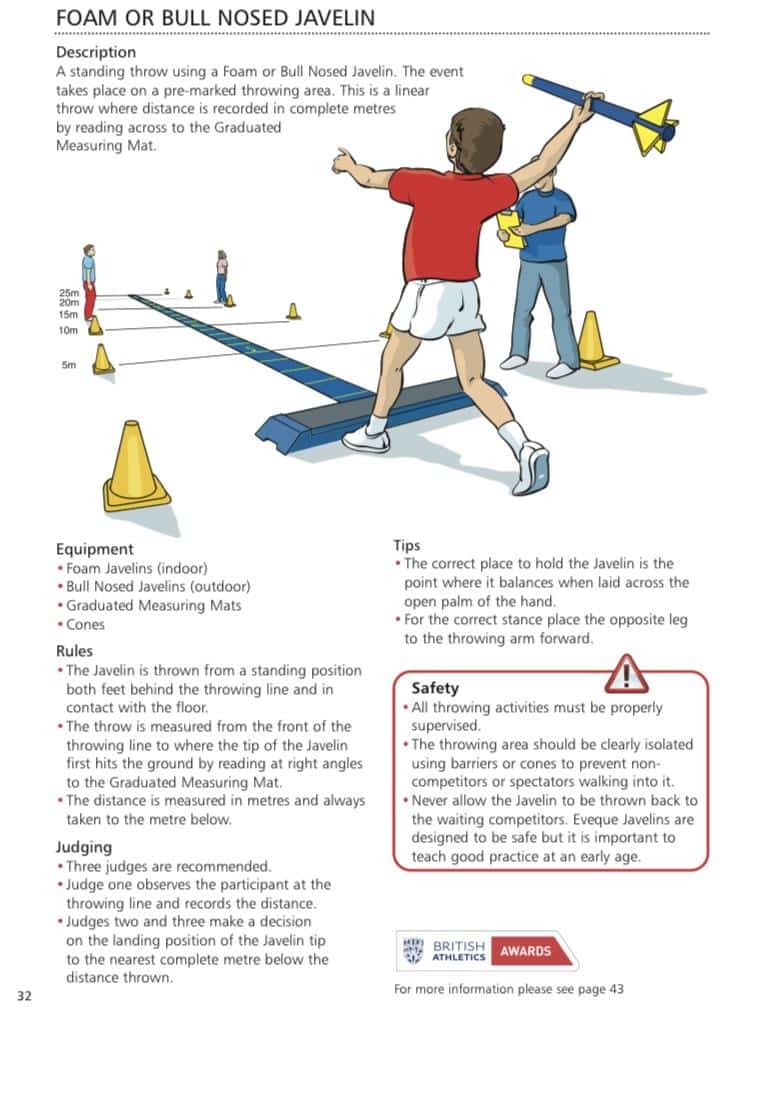 FOAM OR BULL NOSED JAVELIN

Description
A standing throw using a Foam or Bull Nosed Javelin. The event takes place on a pre-marked throwing area. This is a linear throw where distance is recorded in complete metres by reading across to the Graduated Measuring Mat.

25m
20m
15m
10m
5m

Equipment
• Foam Javelins (indoor)
• Bull Nosed Javelins (outdoor)
• Graduated Measuring Mats
• Cones

Rules
• The Javelin is thrown from a standing position both feet behind the throwing line and in contact with the floor.
• The throw is measured from the front of the throwing line to where the tip of the Javelin first hits the ground by reading at right angles to the Graduated Measuring Mat.
• The distance is measured in metres and always taken to the metre below.

Judging
• Three judges are recommended.
• Judge one observes the participant at the throwing line and records the distance.
• Judges two and three make a decision on the landing position of the Javelin tip to the nearest complete metre below the distance thrown.

Tips
• The correct place to hold the Javelin is the point where it balances when laid across the open palm of the hand.
• For the correct stance place the opposite leg to the throwing arm forward.

Safety
• All throwing activities must be properly supervised.
• The throwing area should be clearly isolated using barriers or cones to prevent non-competitors or spectators walking into it.
• Never allow the Javelin to be thrown back to the waiting competitors. Eveque Javelins are designed to be safe but it is important to teach good practice at an early age.

BRITISH ATHLETICS AWARDS

For more information please see page 43

32